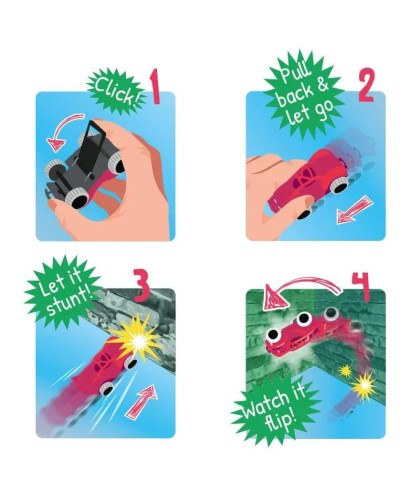 Click! 1

Pull back & let go 2

Let it stunt! 3

4

Watch it flip!